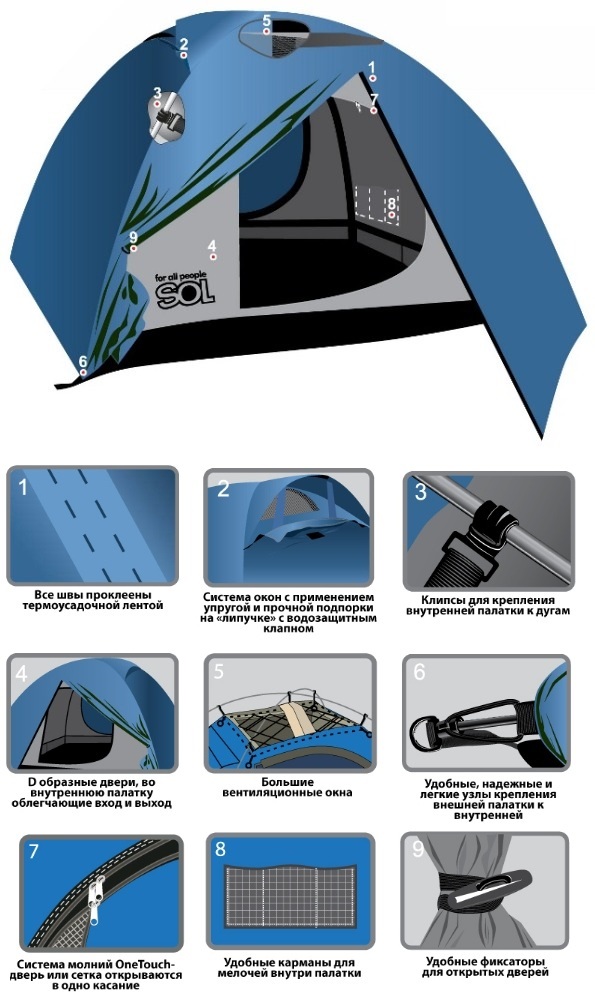 5
2
1
3
7
8
9
4
for all people
SOL
6

1
Все швы проклеены термоусадочной лентой

2
Система окон с применением упругой и прочной подпорки на «липучке» с водозащитным клапном

3
Клипсы для крепления внутренней палатки к дугам

4
D образные двери, во внутреннюю палатку облегчающие вход и выход

5
Большие вентиляционные окна

6
Удобные, надежные и легкие узлы крепления внешней палатки к внутренней

7
Система молний OneTouch- дверь или сетка открываются в одно касание

8
Удобные карманы для мелочей внутри палатки

9
Удобные фиксаторы для открытых дверей